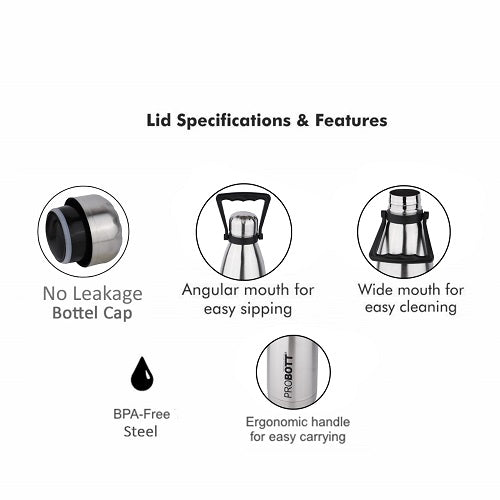 Lid Specifications & Features

No Leakage
Bottel Cap

Angular mouth for easy sipping

Wide mouth for easy cleaning

BPA-Free
Steel

PROBOTT

Ergonomic handle for easy carrying